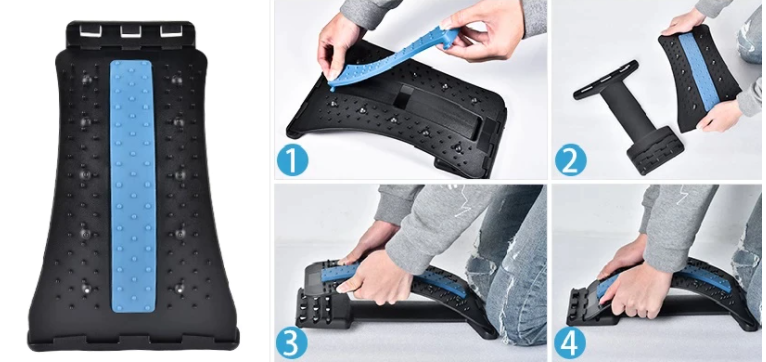 1
2
3
4